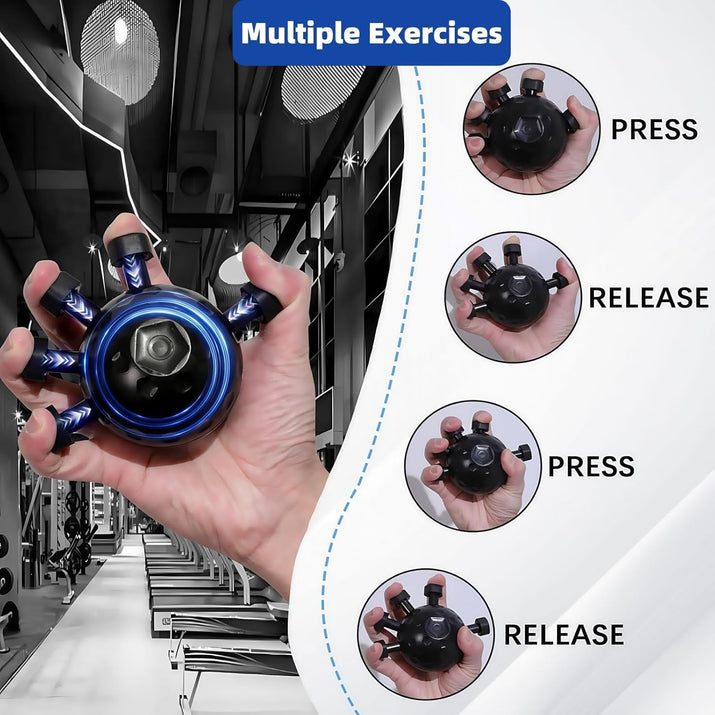 Multiple Exercises

PRESS

RELEASE

PRESS

RELEASE